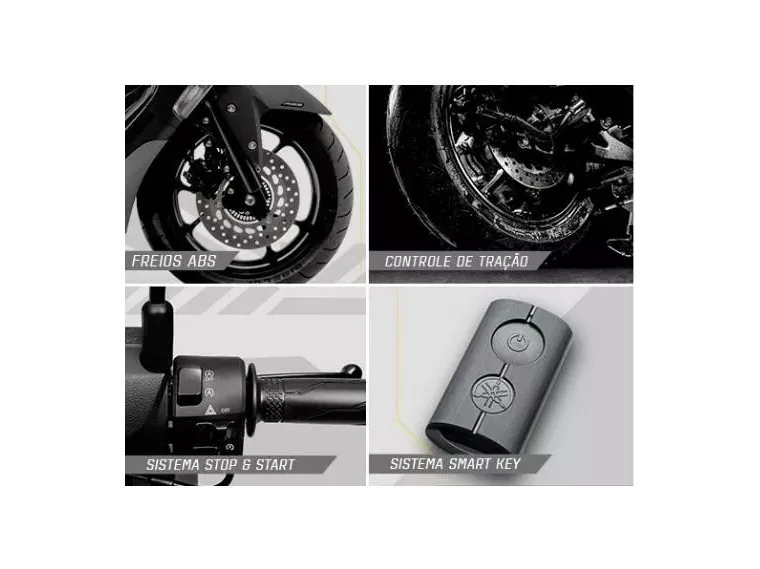 FREIOS ABS

CONTROLE DE TRAÇÃO

SISTEMA STOP & START

SISTEMA SMART KEY